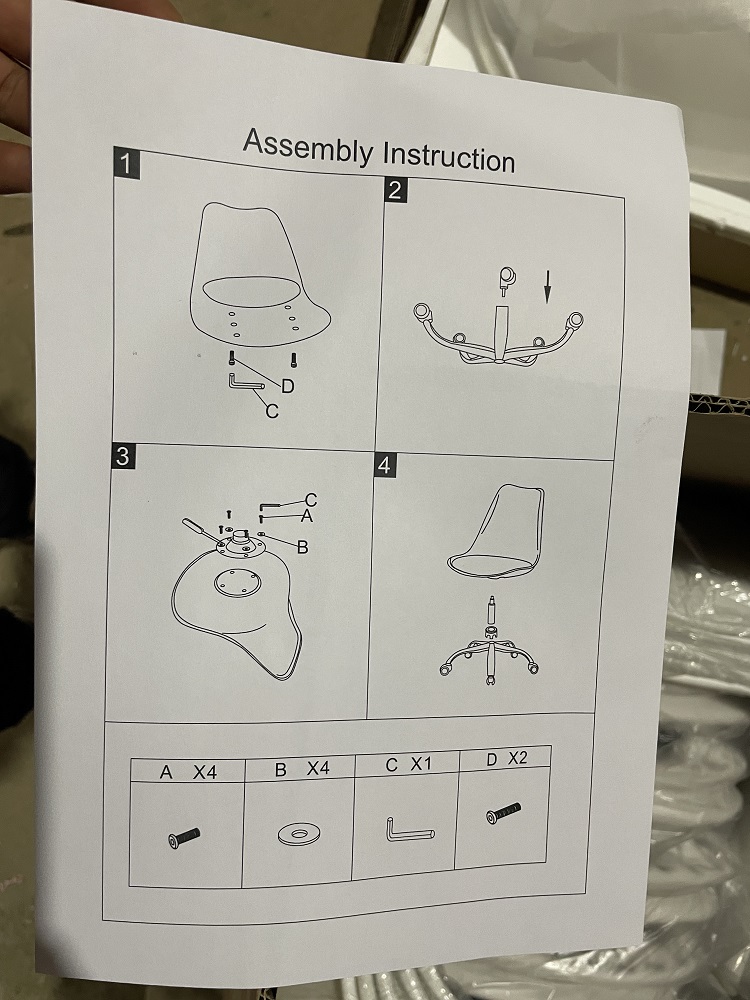 Assembly Instruction

1

D
C

2

3

C
A
B

4

| A X4 | B X4 | C X1 | D X2 |
|---|---|---|---|
| | | | |